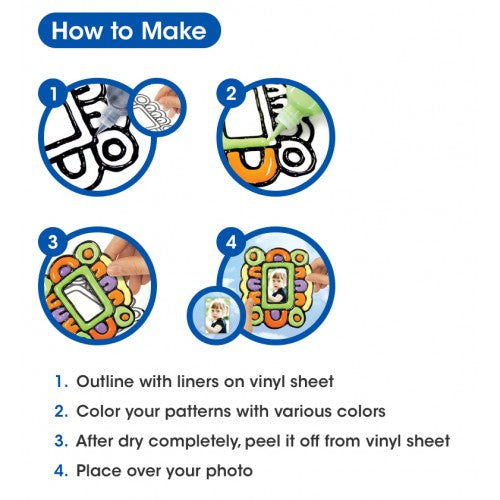 How to Make

1

2

3

4

1. Outline with liners on vinyl sheet
2. Color your patterns with various colors
3. After dry completely, peel it off from vinyl sheet
4. Place over your photo