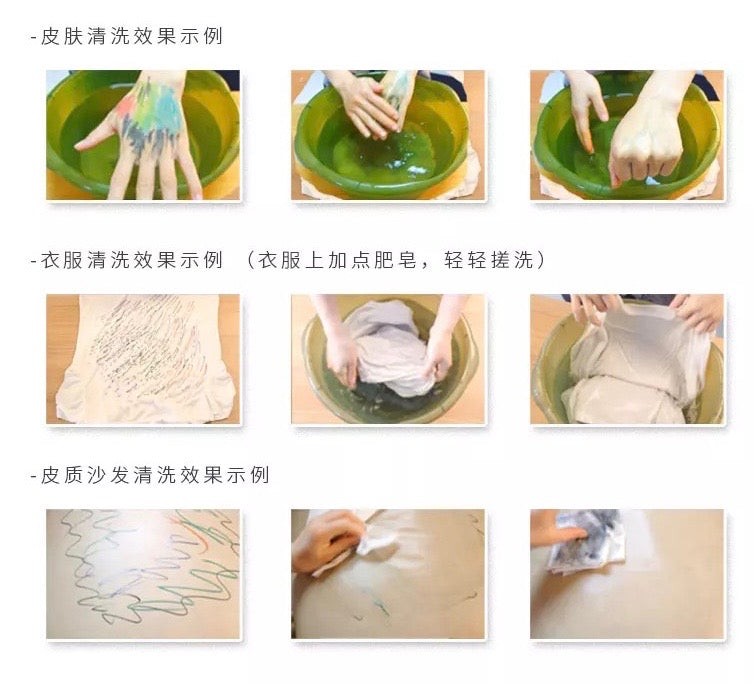 -皮肤清洗效果示例

-衣服清洗效果示例 （衣服上加点肥皂，轻轻搓洗）

-皮质沙发清洗效果示例