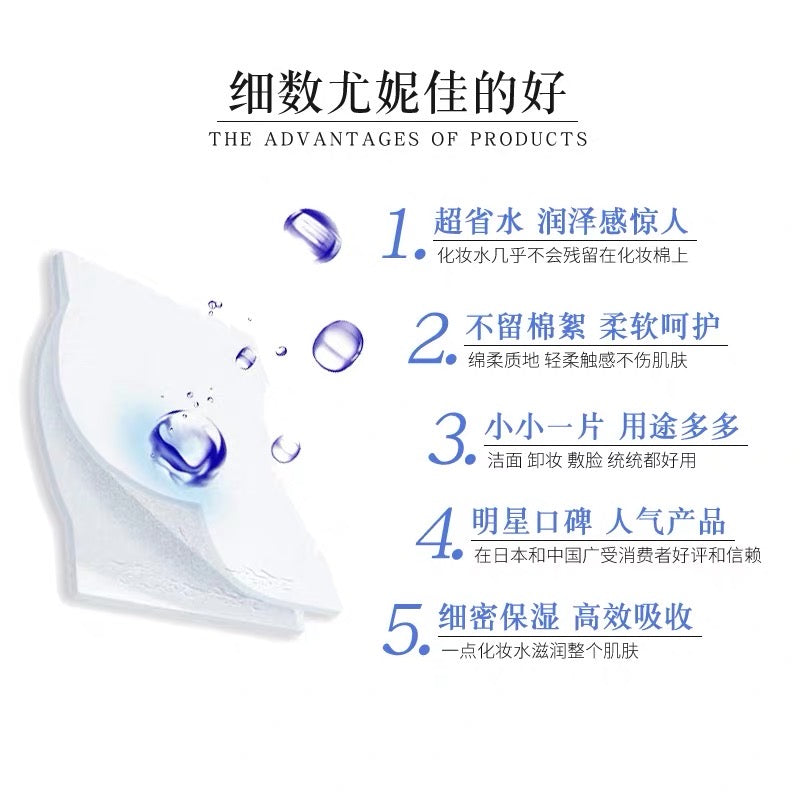 细数尤妮佳的好
THE ADVANTAGES OF PRODUCTS

1. 超省水 润泽感惊人
化妆水几乎不会残留在化妆棉上

2. 不留棉絮 柔软呵护
绵柔质地 轻柔触感不伤肌肤

3. 小小一片 用途多多
洁面 卸妆 敷脸 统统都好用

4. 明星口碑 人气产品
在日本和中国广受消费者好评和信赖

5. 细密保湿 高效吸收
一点化妆水滋润整个肌肤